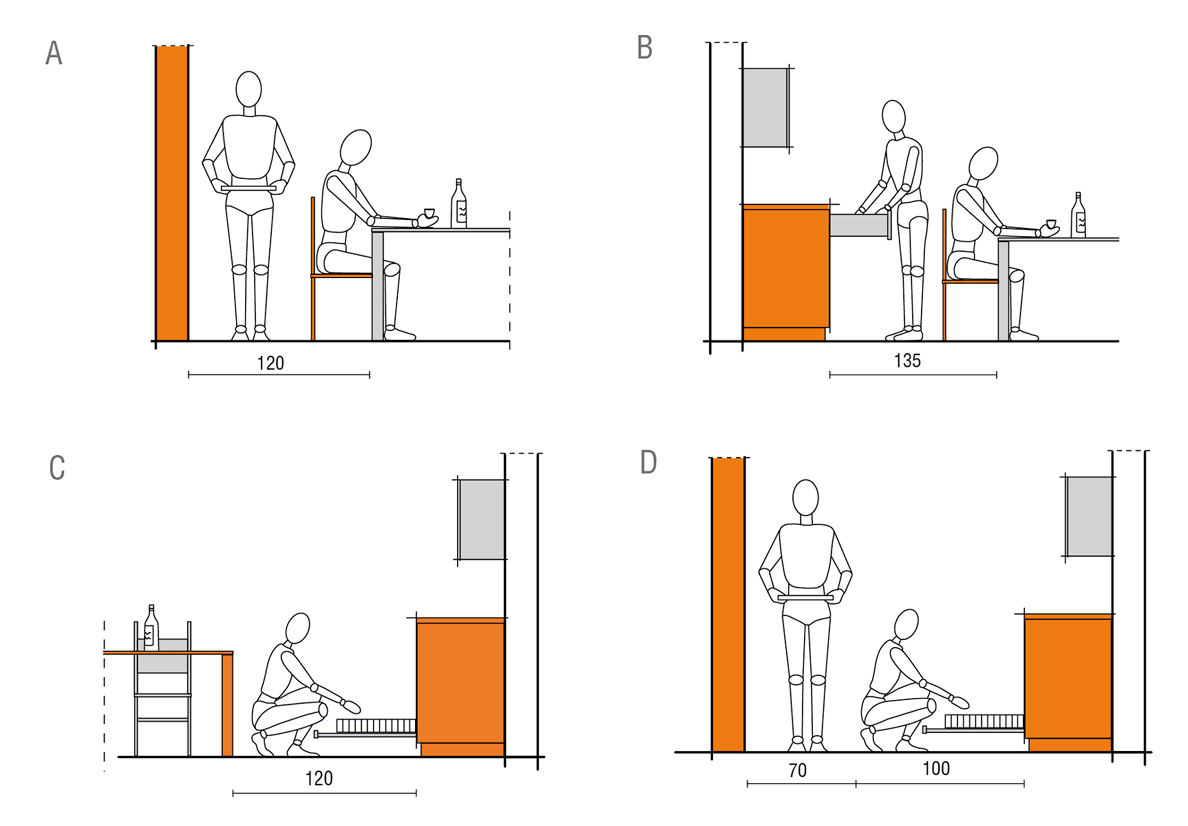 A

120

B

135

C

120

D

70

100